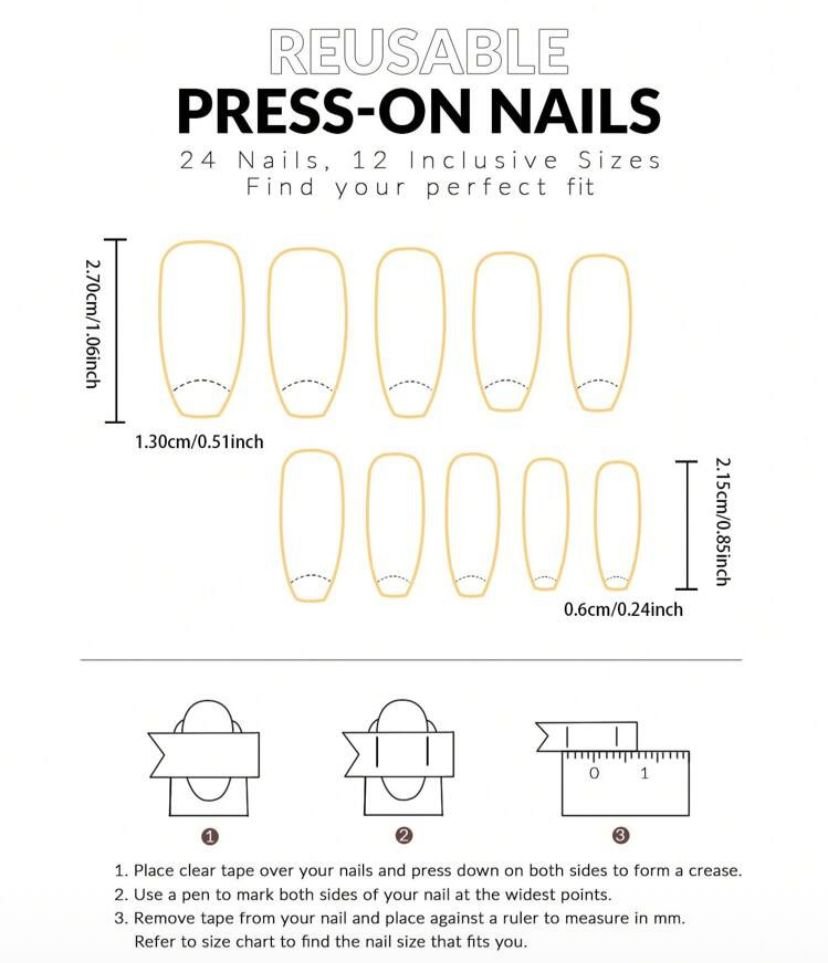 REUSABLE
PRESS-ON NAILS
24 Nails, 12 Inclusive Sizes
Find your perfect fit

2.70cm/1.06inch

1.30cm/0.51inch

2.15cm/0.85inch

0.6cm/0.24inch

0 1

1

2

3

1. Place clear tape over your nails and press down on both sides to form a crease.
2. Use a pen to mark both sides of your nail at the widest points.
3. Remove tape from your nail and place against a ruler to measure in mm. Refer to size chart to find the nail size that fits you.